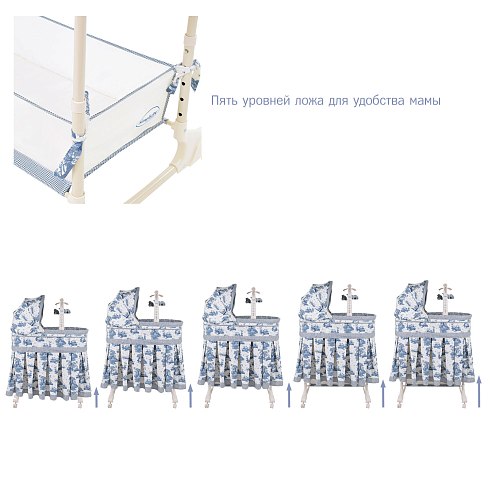 Пять уровней ложа для удобства мамы