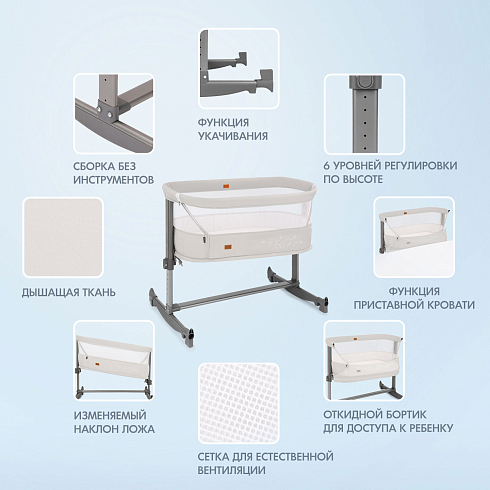 ФУНКЦИЯ УКАЧИВАНИЯ

СБОРКА БЕЗ ИНСТРУМЕНТОВ

6 УРОВНЕЙ РЕГУЛИРОВКИ ПО ВЫСОТЕ

ДЫШАЩАЯ ТКАНЬ

ФУНКЦИЯ ПРИСТАВНОЙ КРОВАТИ

ИЗМЕНЯЕМЫЙ НАКЛОН ЛОЖА

ОТКИДНОЙ БОРТИК ДЛЯ ДОСТУПА К РЕБЕНКУ

СЕТКА ДЛЯ ЕСТЕСТВЕННОЙ ВЕНТИЛЯЦИИ